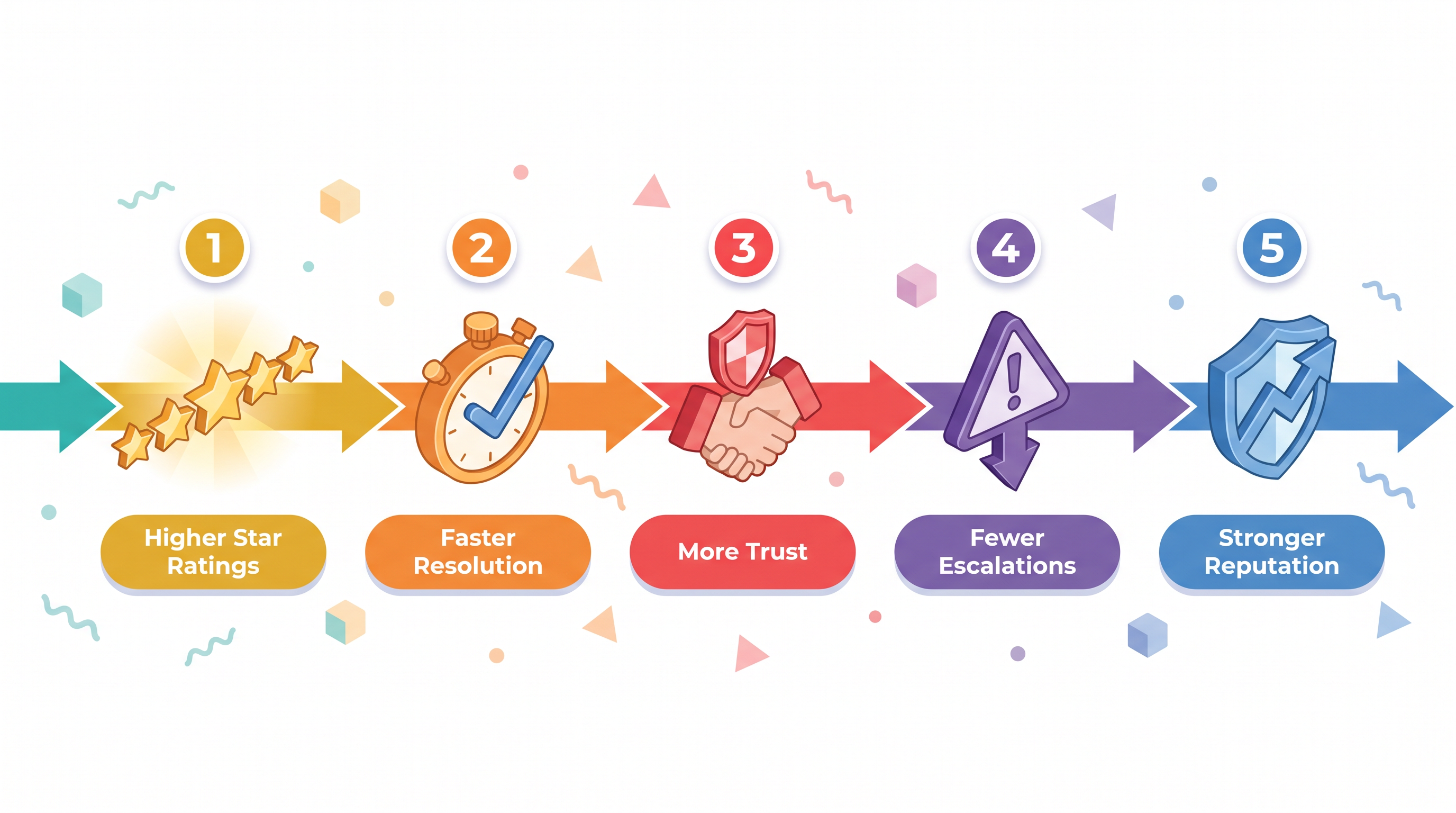 1
Higher Star Ratings

2
Faster Resolution

3
More Trust

4
Fewer Escalations

5
Stronger Reputation